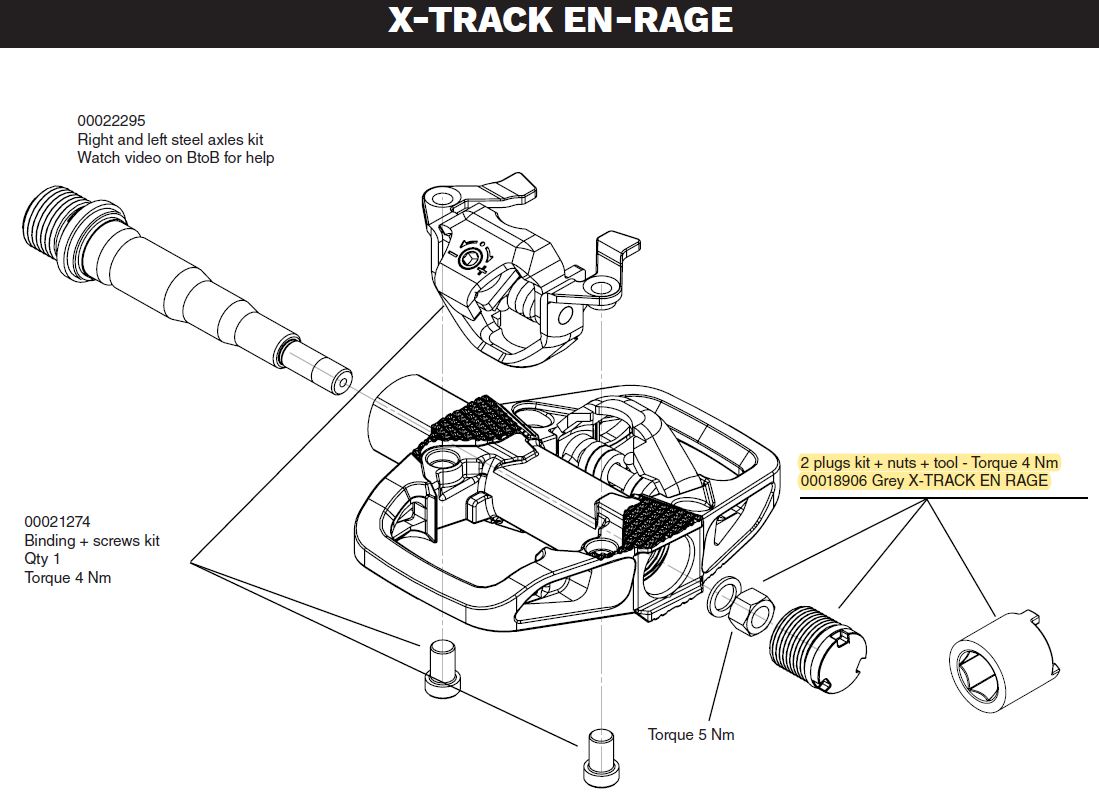 X-TRACK EN-RAGE

00022295
Right and left steel axles kit
Watch video on BtoB for help

2 plugs kit + nuts + tool - Torque 4 Nm
00018906 Grey X-TRACK EN RAGE

00021274
Binding + screws kit
Qty 1
Torque 4 Nm

Torque 5 Nm